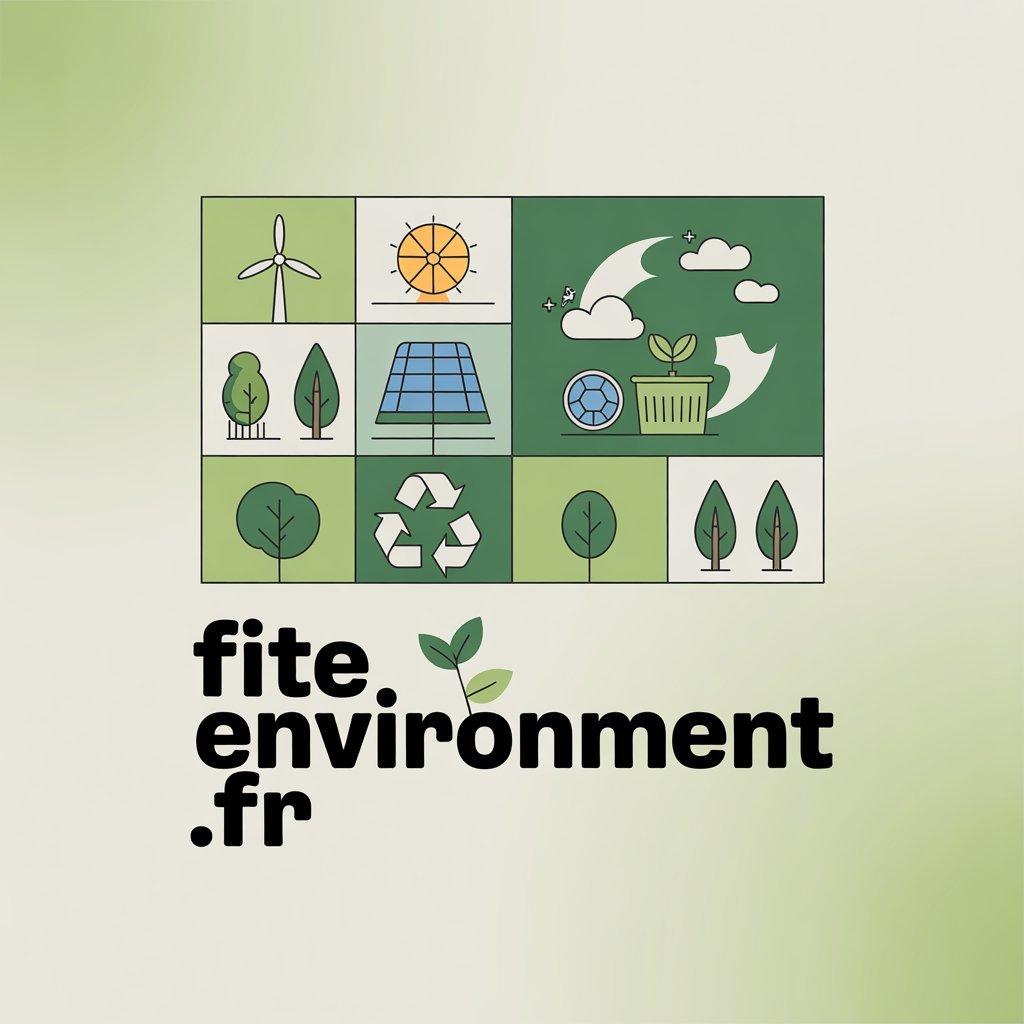 fite.
environment
.fr