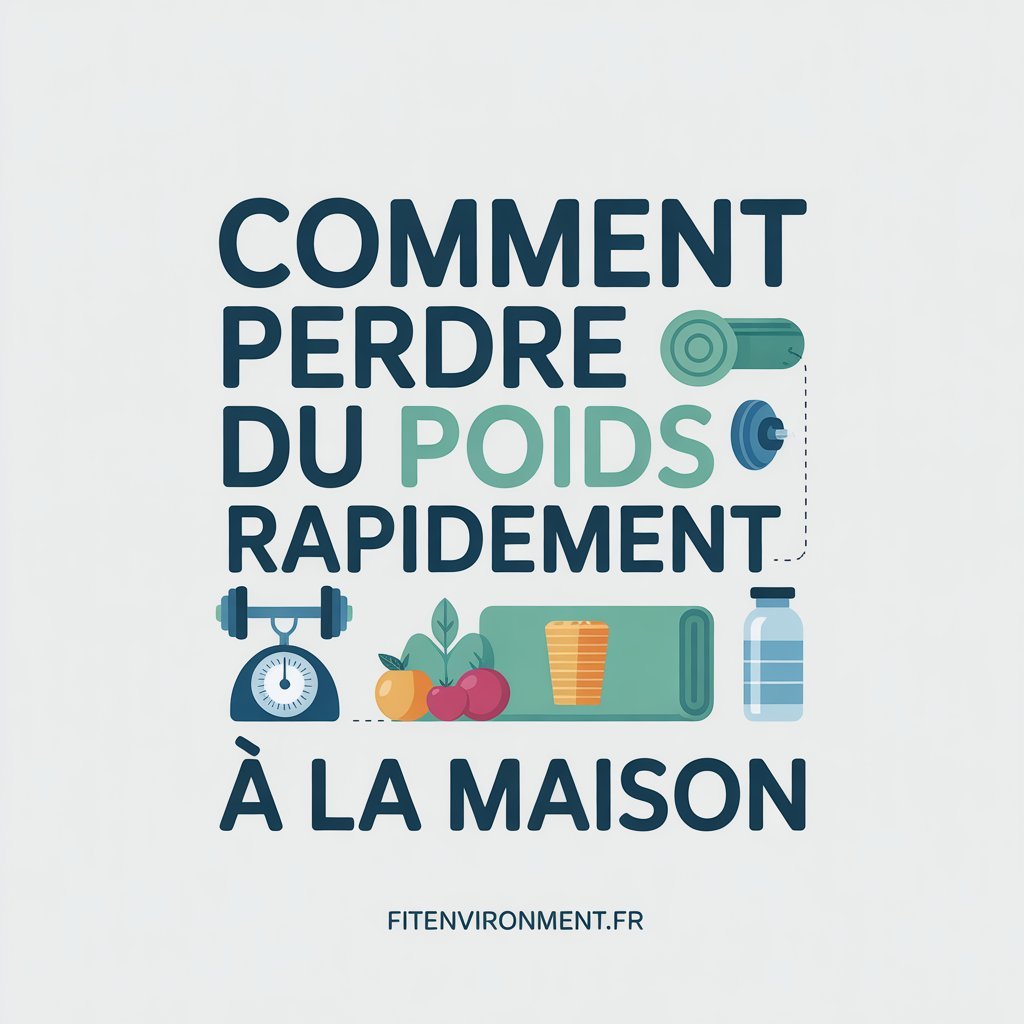 COMMENT PERDRE DU POIDS RAPIDEMENT

À LA MAISON

FITENVIRONMENT.FR