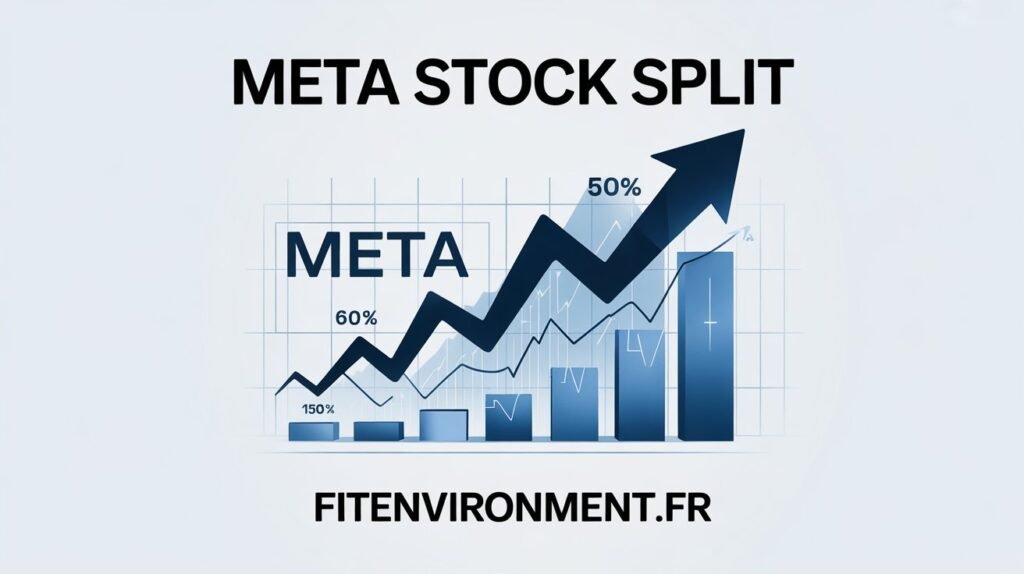 META STOCK SPLIT

50%

META

60%

150%

FITENVIRONMENT.FR