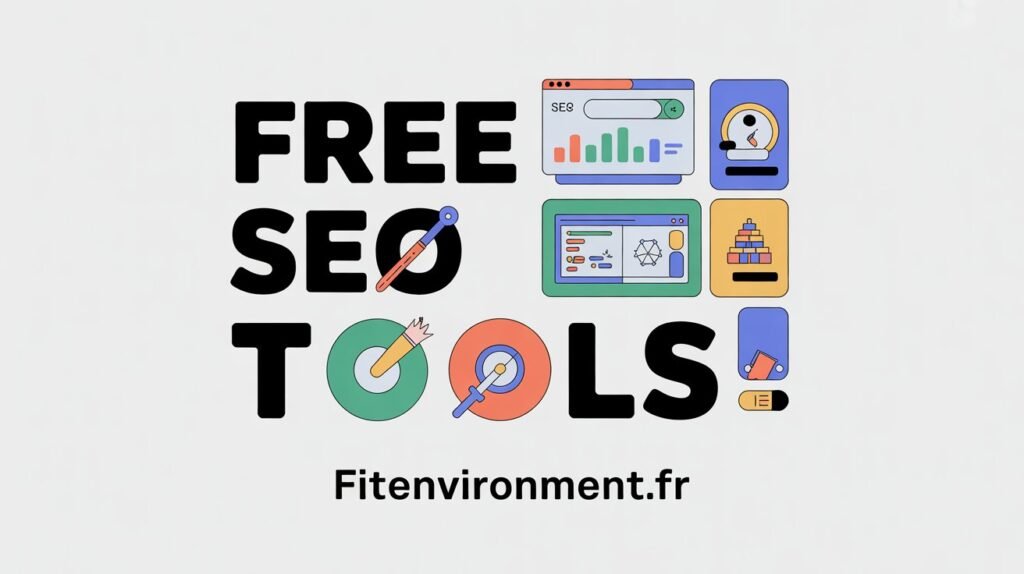 FREE
SEO
TOOLS!

SEO

Fitenvironment.fr